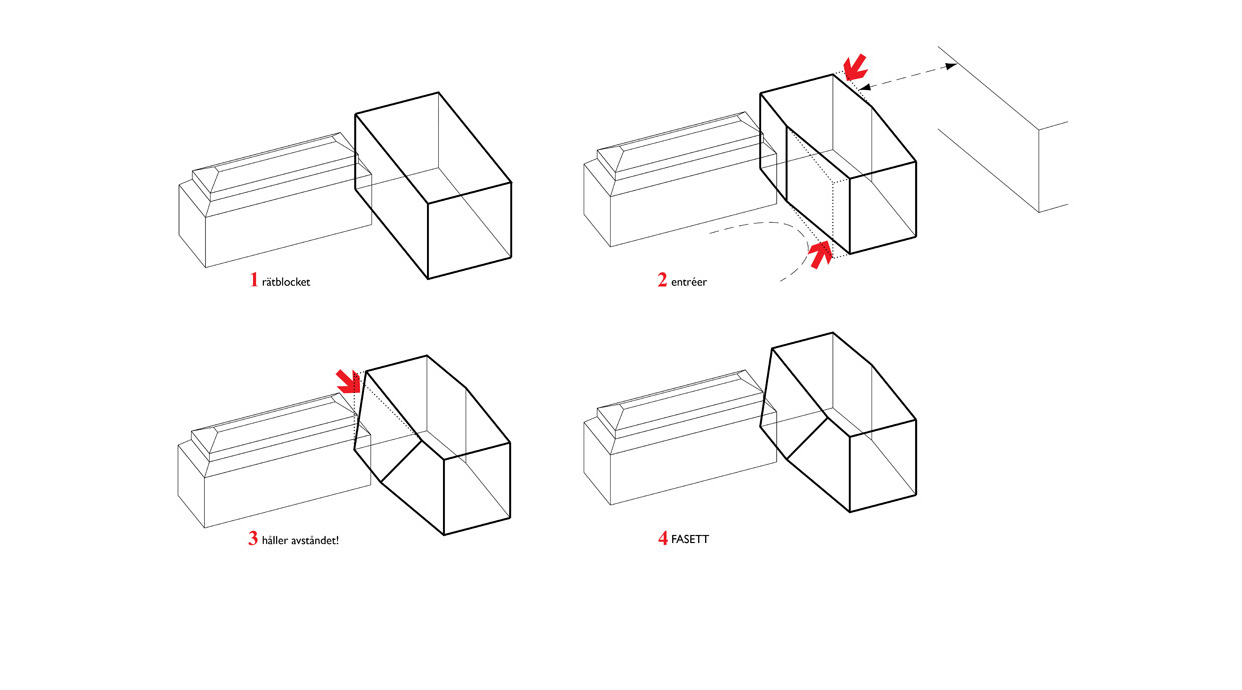 1 rätblocket

2 entréer

3 håller avståndet!

4 FASETT